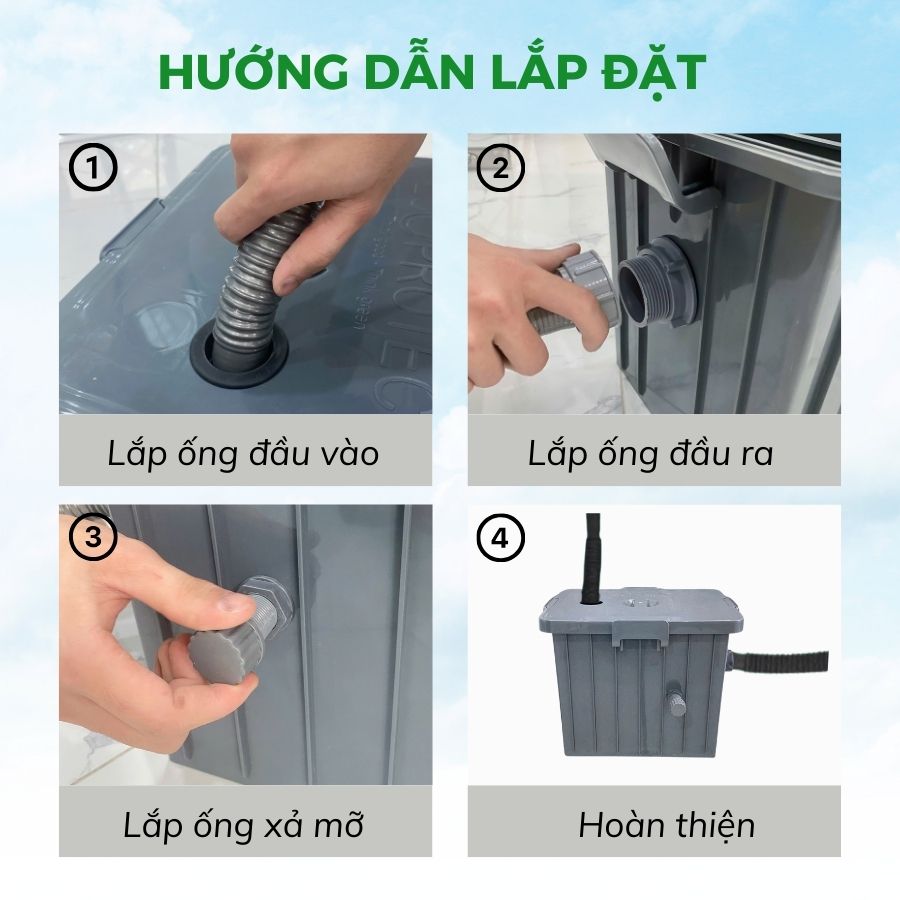 HƯỚNG DẪN LẮP ĐẶT

1

Lắp ống đầu vào

2

Lắp ống đầu ra

3

Lắp ống xả mỡ

4

Hoàn thiện